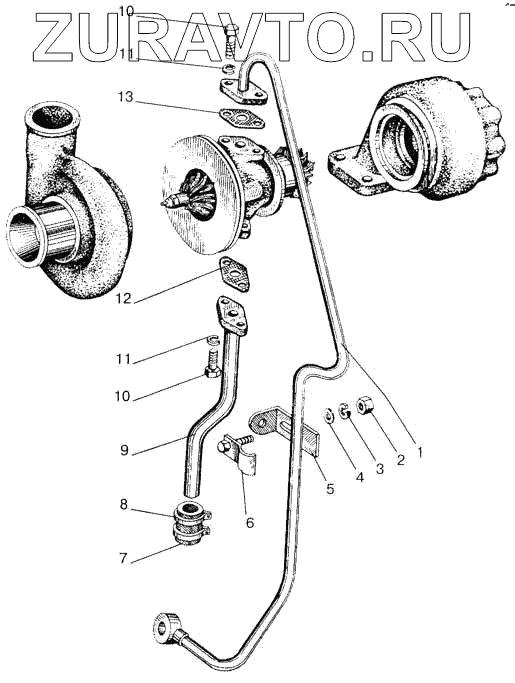 ZURAVTO.RU

10
11
13
12
11
10
9
8
7
6
5
4
3
2
1